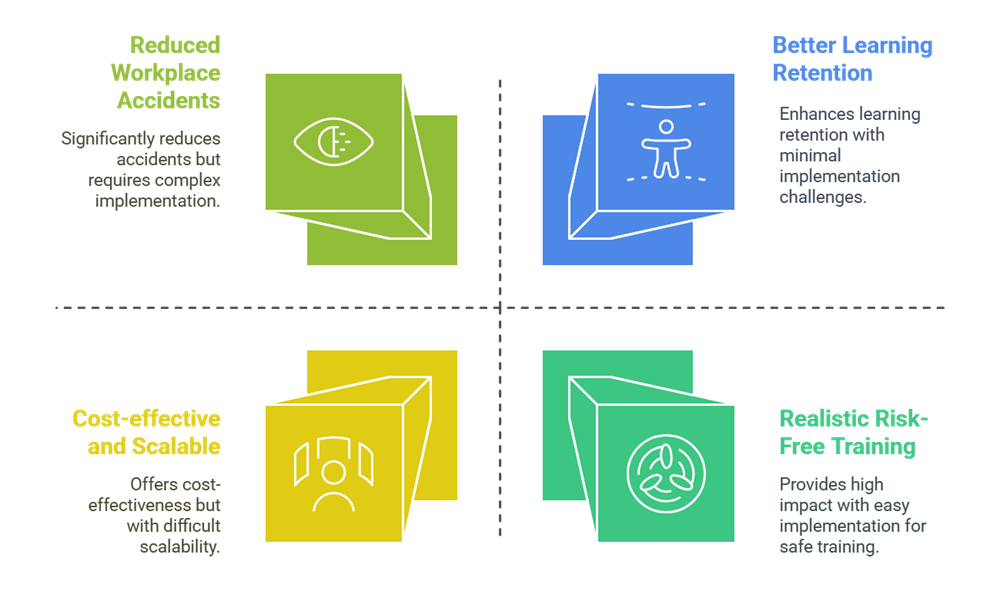 Reduced Workplace Accidents

Significantly reduces accidents but requires complex implementation.

Better Learning Retention

Enhances learning retention with minimal implementation challenges.

Cost-effective and Scalable

Offers cost-effectiveness but with difficult scalability.

Realistic Risk-Free Training

Provides high impact with easy implementation for safe training.